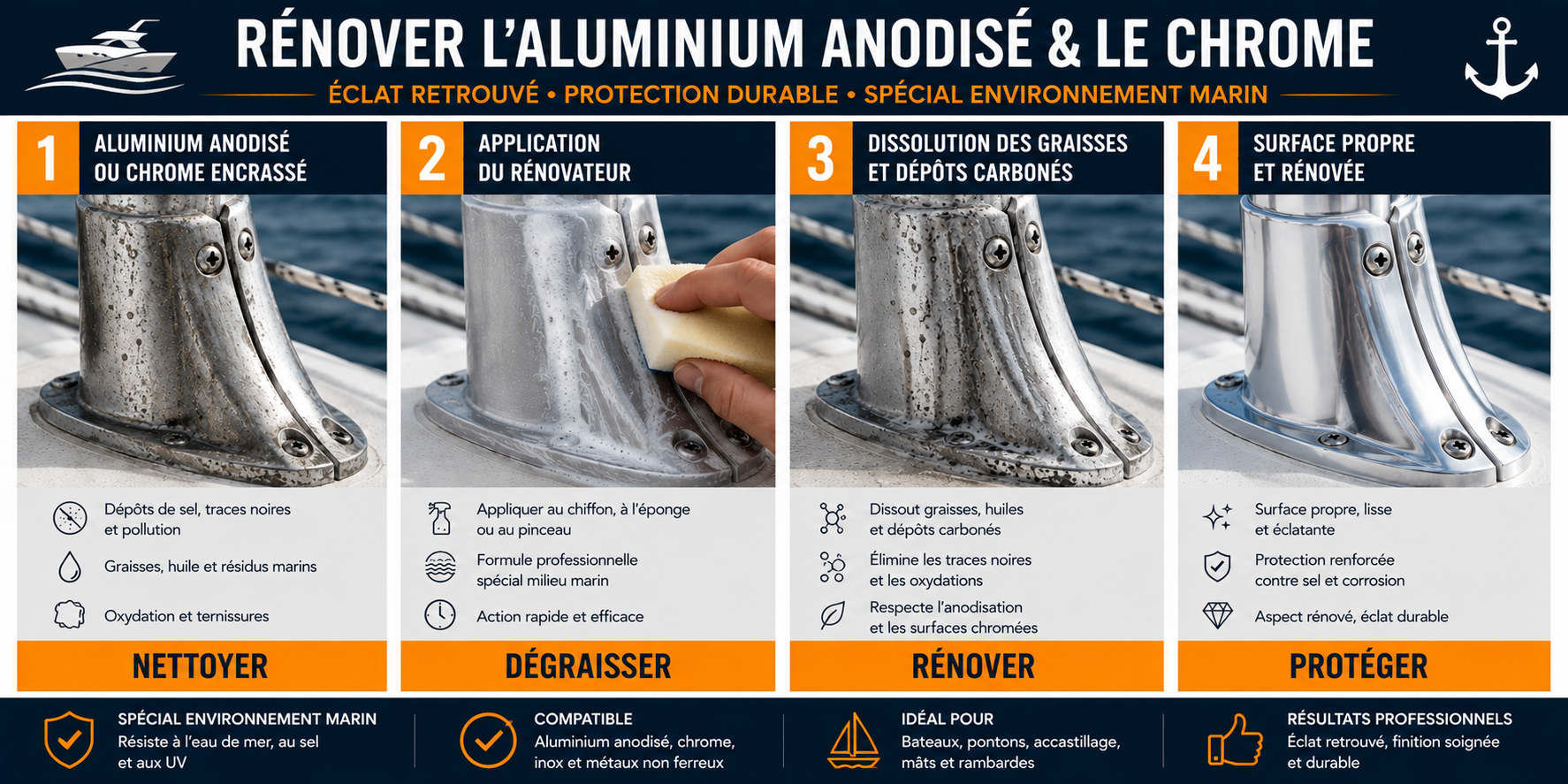 RÉNOVER L'ALUMINIUM ANODISÉ & LE CHROME

ÉCLAT RETROUVÉ • PROTECTION DURABLE • SPÉCIAL ENVIRONNEMENT MARIN

1 ALUMINIUM ANODISÉ OU CHROME ENCRASSÉ

Dépôts de sel, traces noires et pollution

Graisses, huile et résidus marins

Oxydation et ternissures

NETTOYER

2 APPLICATION DU RÉNOVATEUR

Appliquer au chiffon, à l'éponge ou au pinceau

Formule professionnelle spécial milieu marin

Action rapide et efficace

DÉGRAISSER

3 DISSOLUTION DES GRAISSES ET DÉPÔTS CARBONÉS

Dissout graisses, huiles et dépôts carbonés

Élimine les traces noires et les oxydations

Respecte l'anodisation et les surfaces chromées

RÉNOVER

4 SURFACE PROPRE ET RÉNOVÉE

Surface propre, lisse et éclatante

Protection renforcée contre sel et corrosion

Aspect rénové, éclat durable

PROTÉGER

SPÉCIAL ENVIRONNEMENT MARIN
Résiste à l'eau de mer, au sel et aux UV

COMPATIBLE
Aluminium anodisé, chrome, inox et métaux non ferreux

IDÉAL POUR
Bateaux, pontons, accastillage, mâts et rambardes

RÉSULTATS PROFESSIONNELS
Éclat retrouvé, finition soignée et durable