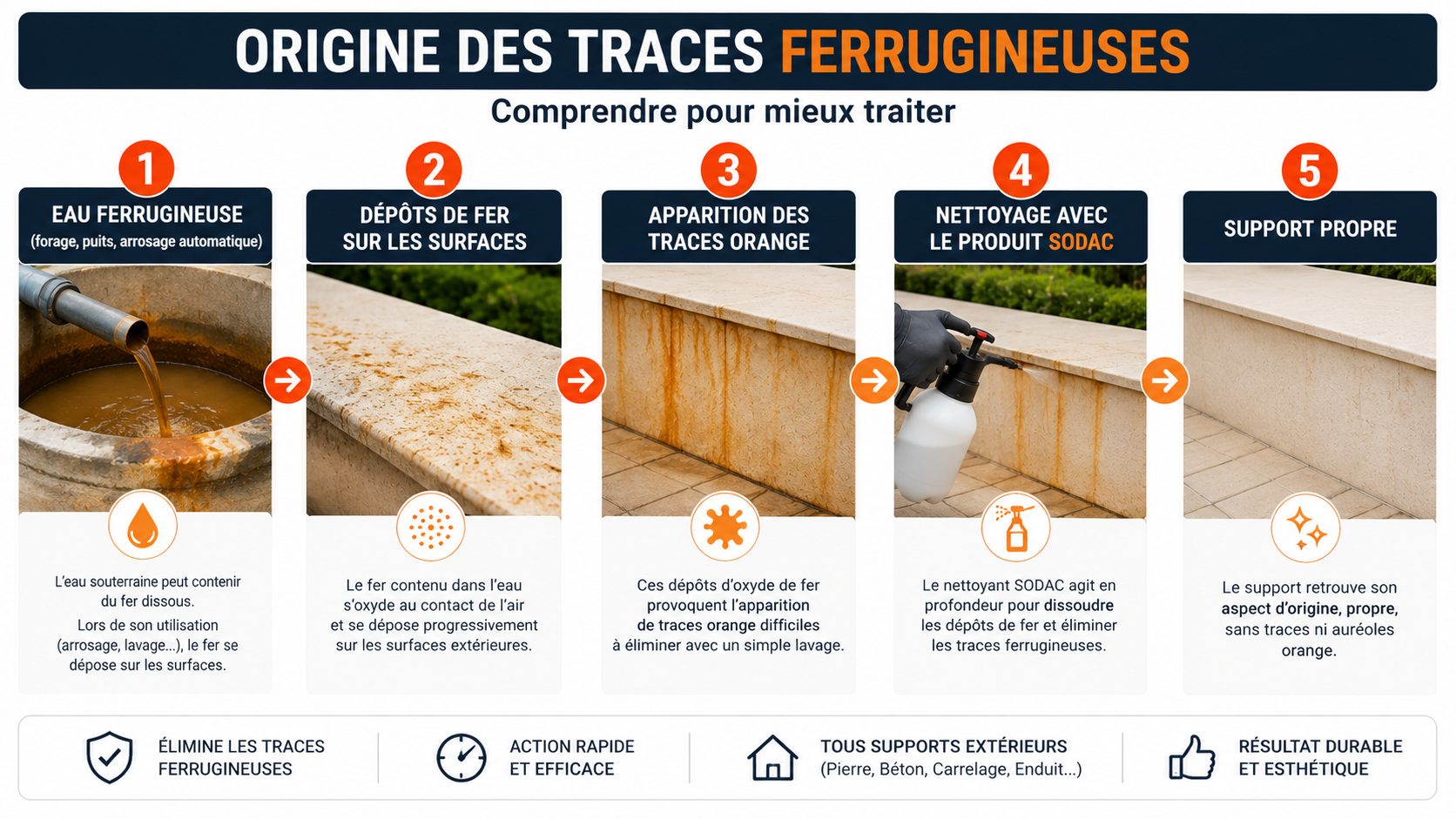 ORIGINE DES TRACES FERRUGINEUSES

Comprendre pour mieux traiter

1
EAU FERRUGINEUSE
(forage, puits, arrosage automatique)

L'eau souterraine peut contenir du fer dissous.
Lors de son utilisation (arrosage, lavage...), le fer se dépose sur les surfaces.

2
DÉPÔTS DE FER SUR LES SURFACES

Le fer contenu dans l'eau s'oxyde au contact de l'air et se dépose progressivement sur les surfaces extérieures.

3
APPARITION DES TRACES ORANGE

Ces dépôts d'oxyde de fer provoquent l'apparition de traces orange difficiles à éliminer avec un simple lavage.

4
NETTOYAGE AVEC LE PRODUIT SODAC

Le nettoyant SODAC agit en profondeur pour dissoudre les dépôts de fer et éliminer les traces ferrugineuses.

5
SUPPORT PROPRE

Le support retrouve son aspect d'origine, propre, sans traces ni auréoles orange.

ÉLIMINE LES TRACES FERRUGINEUSES

ACTION RAPIDE ET EFFICACE

TOUS SUPPORTS EXTÉRIEURS (Pierre, Béton, Carrelage, Enduit...)

RÉSULTAT DURABLE ET ESTHÉTIQUE